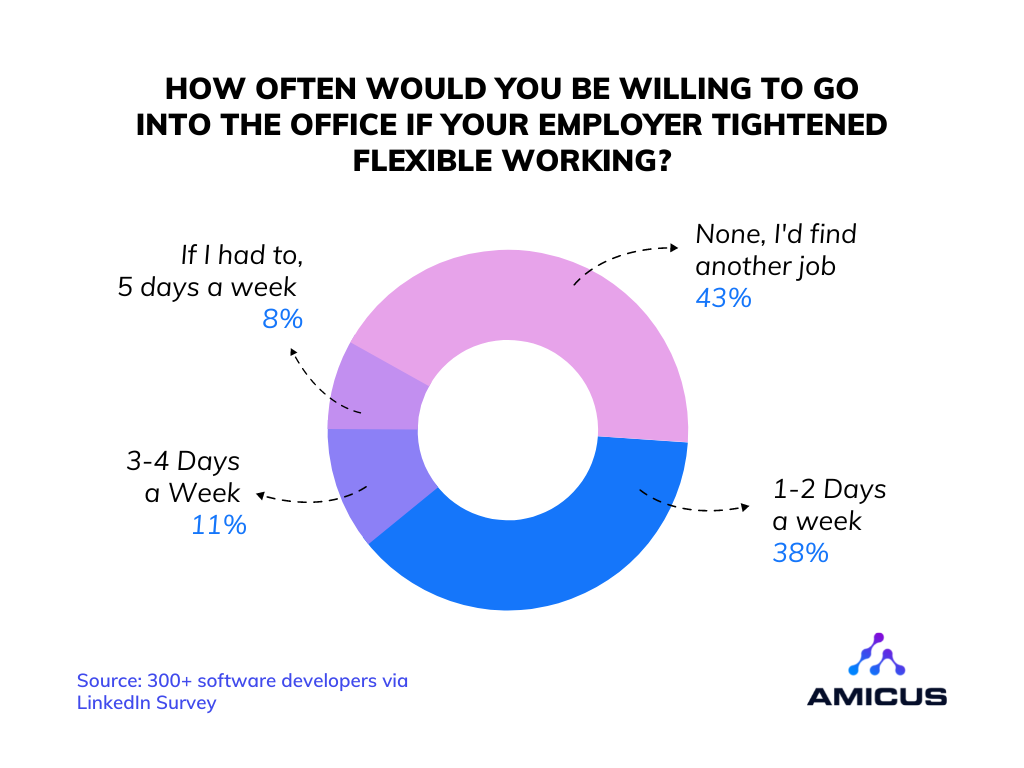 HOW OFTEN WOULD YOU BE WILLING TO GO INTO THE OFFICE IF YOUR EMPLOYER TIGHTENED FLEXIBLE WORKING?

If I had to, 5 days a week
8%

None, I'd find another job
43%

3-4 Days a Week
11%

1-2 Days a week
38%

Source: 300+ software developers via LinkedIn Survey

AMICUS